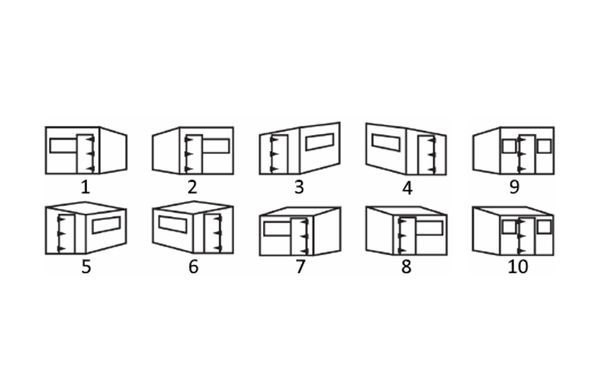 1 2 3 4 9

5 6 7 8 10